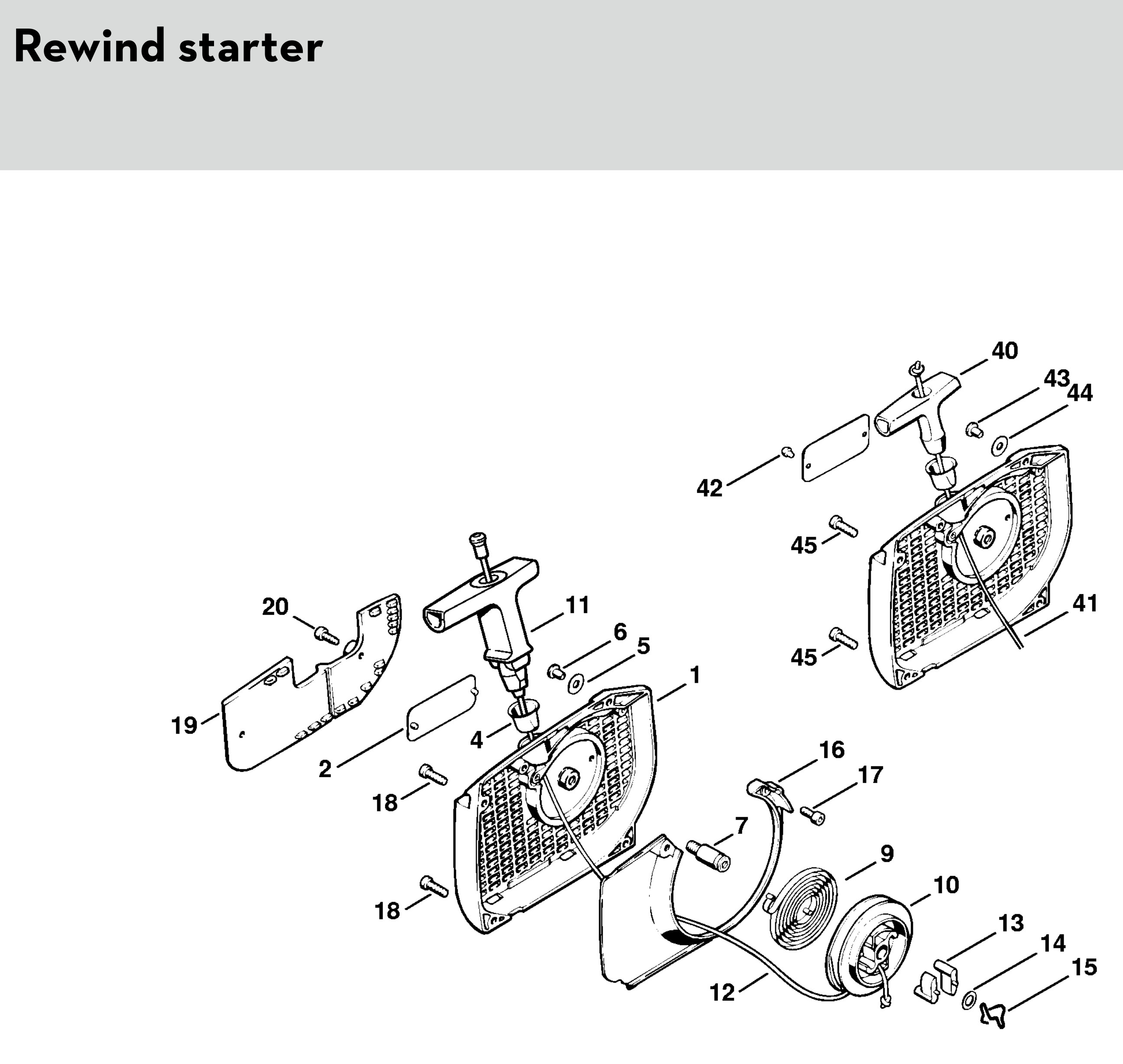 Rewind starter

40
43
44
42
45
41
45
20
11
6
5
1
19
2
4
18
16
17
7
9
10
18
13
14
15
12